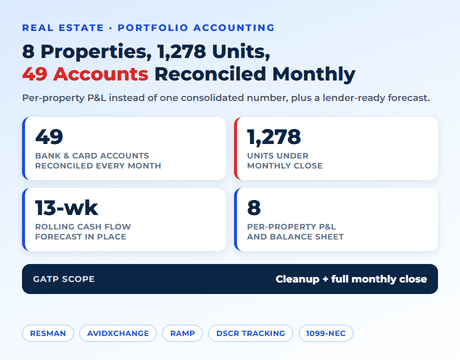 REAL ESTATE · PORTFOLIO ACCOUNTING

8 Properties, 1,278 Units,
49 Accounts Reconciled Monthly

Per-property P&L instead of one consolidated number, plus a lender-ready forecast.

49
BANK & CARD ACCOUNTS RECONCILED EVERY MONTH

1,278
UNITS UNDER MONTHLY CLOSE

13-wk
ROLLING CASH FLOW FORECAST IN PLACE

8
PER-PROPERTY P&L AND BALANCE SHEET

GATP SCOPE
Cleanup + full monthly close

RESMAN
AVIDXCHANGE
RAMP
DSCR TRACKING
1099-NEC